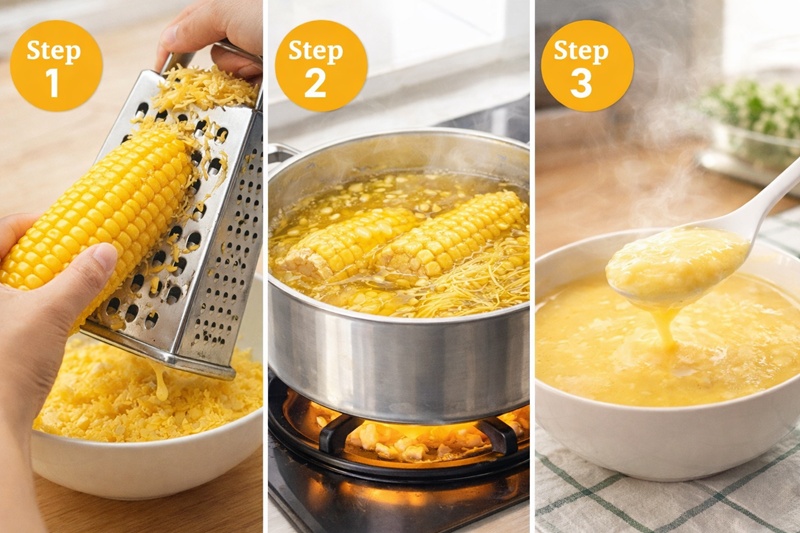 Step 1

Step 2

Step 3