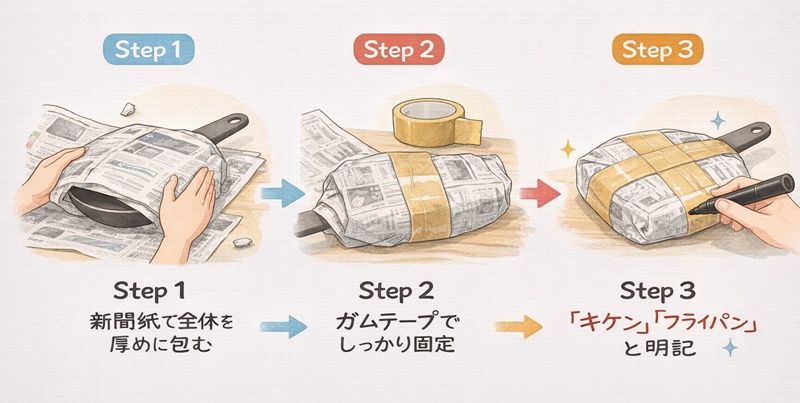 Step 1

Step 2

Step 3

Step 1
新聞紙で全体を厚めに包む

Step 2
ガムテープでしっかり固定

Step 3
「キケン」「フライパン」と明記