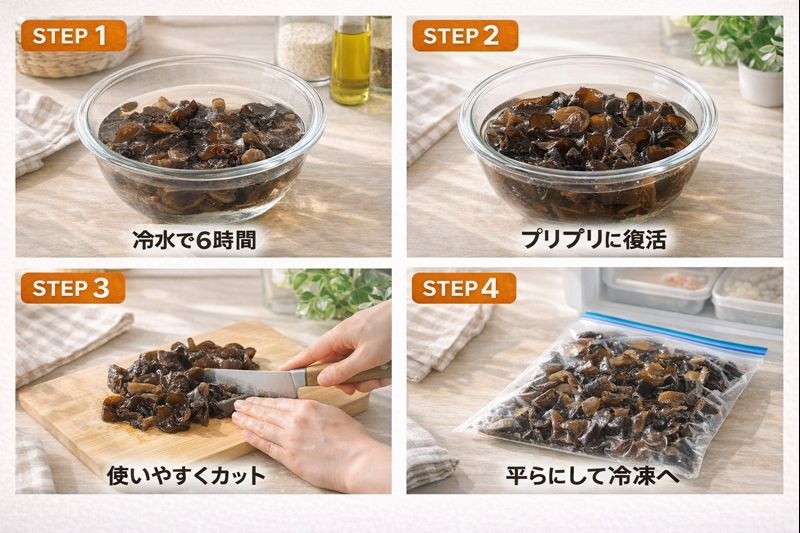 STEP 1

冷水で6時間

STEP 2

プリプリに復活

STEP 3

使いやすくカット

STEP 4

平らにして冷凍へ