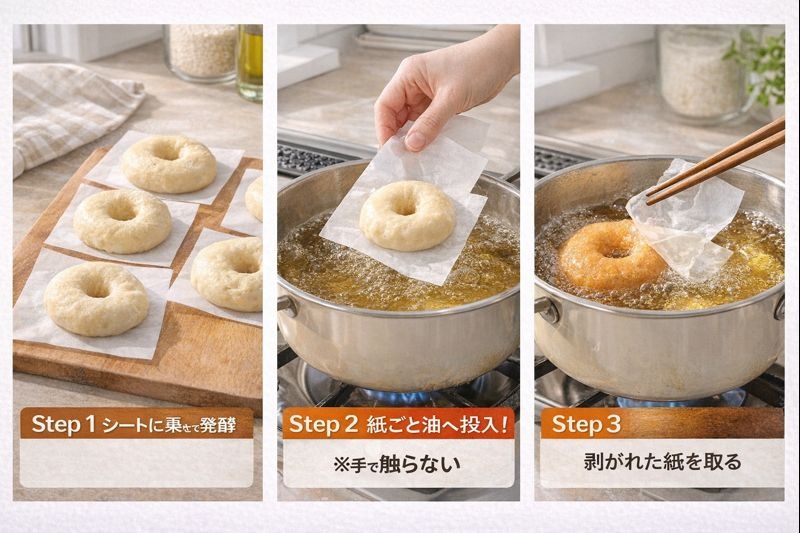 Step 1 シートに乗せて発酵

Step 2 紙ごと油へ投入!

※手で触らない

Step 3

剥がれた紙を取る