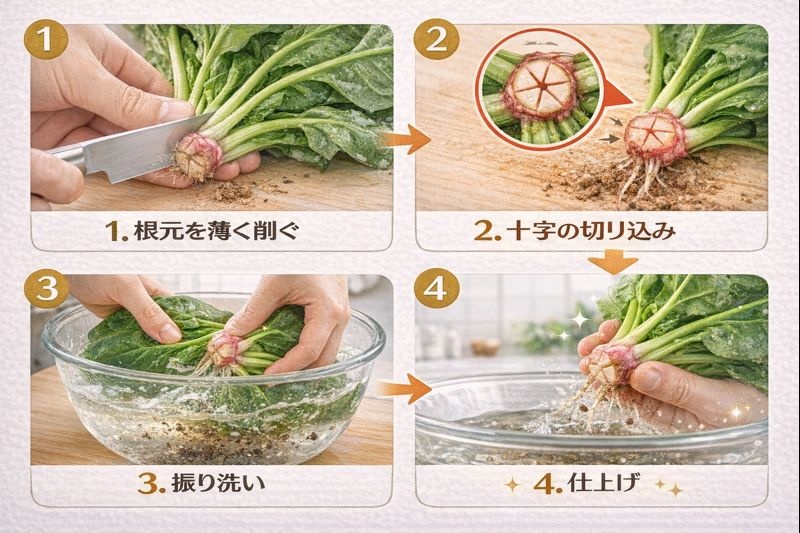 1

1. 根元を薄く削ぐ

2

2. 十字の切り込み

3

3. 振り洗い

4

4. 仕上げ