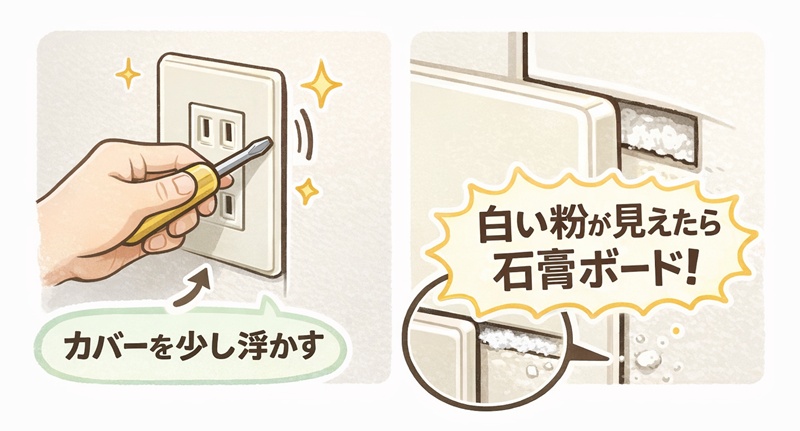 カバーを少し浮かす

白い粉が見えたら
石膏ボード!