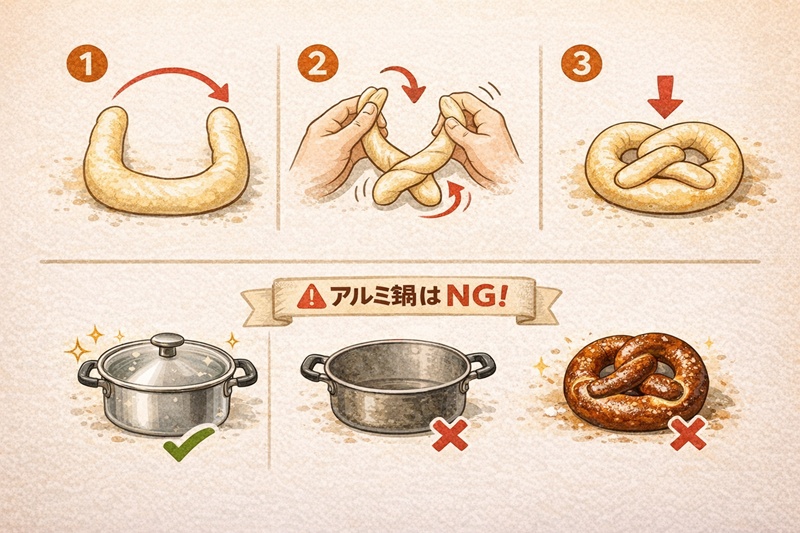 1

2

3

アルミ鍋はNG!